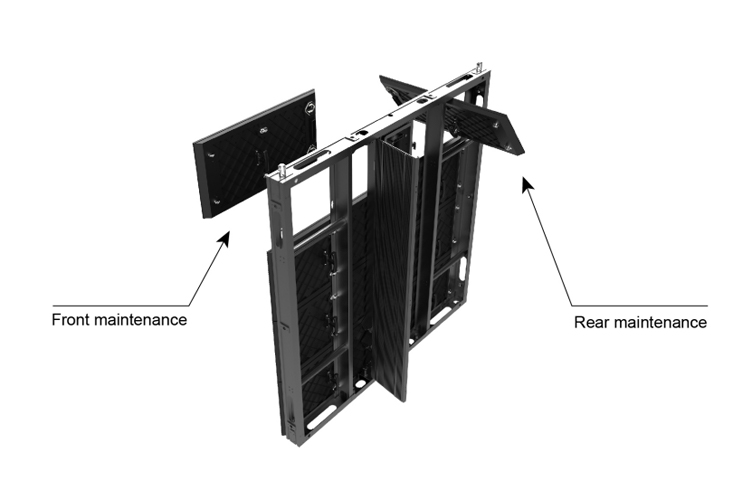 Front maintenance

Rear maintenance